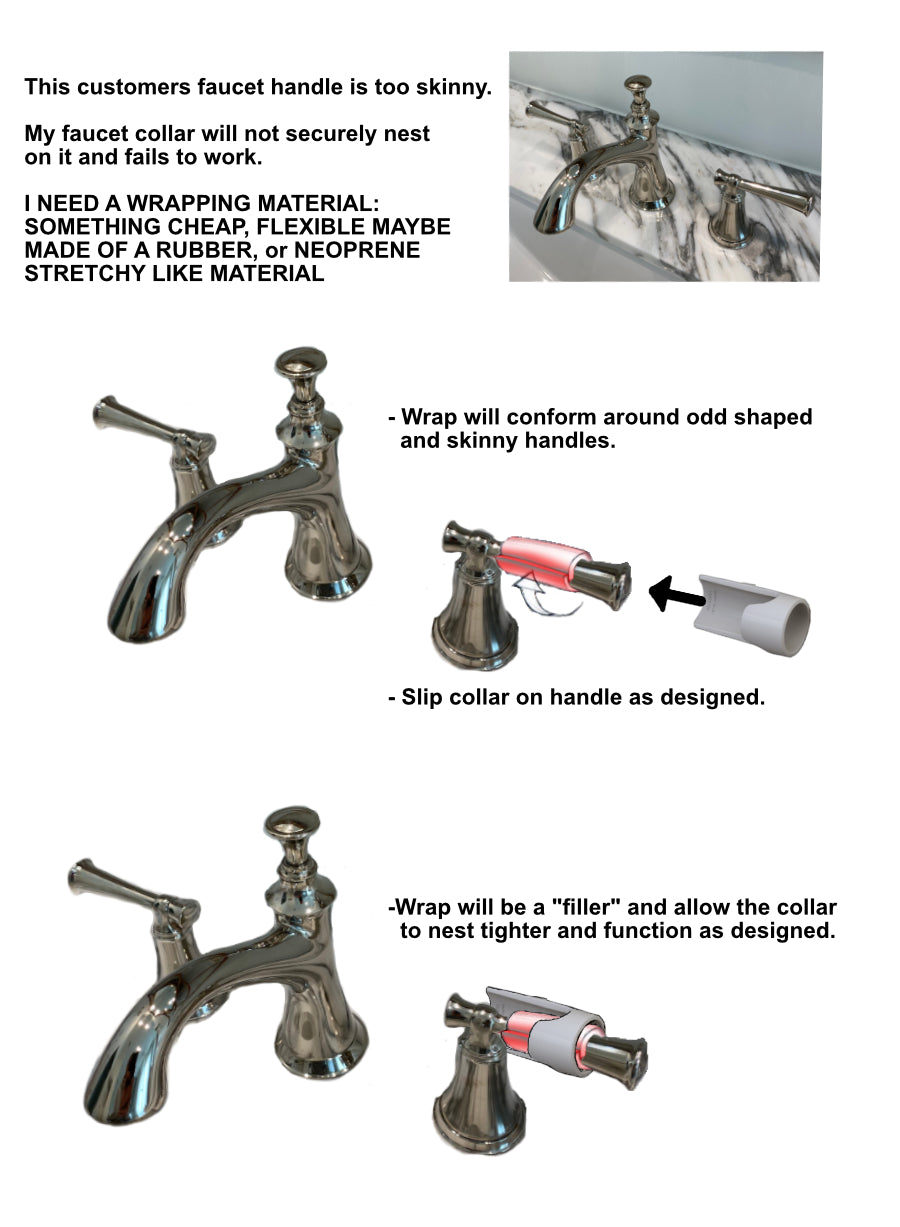 This customers faucet handle is too skinny.

My faucet collar will not securely nest on it and fails to work.

I NEED A WRAPPING MATERIAL: SOMETHING CHEAP, FLEXIBLE MAYBE MADE OF A RUBBER, or NEOPRENE STRETCHY LIKE MATERIAL

- Wrap will conform around odd shaped and skinny handles.

- Slip collar on handle as designed.

-Wrap will be a "filler" and allow the collar to nest tighter and function as designed.