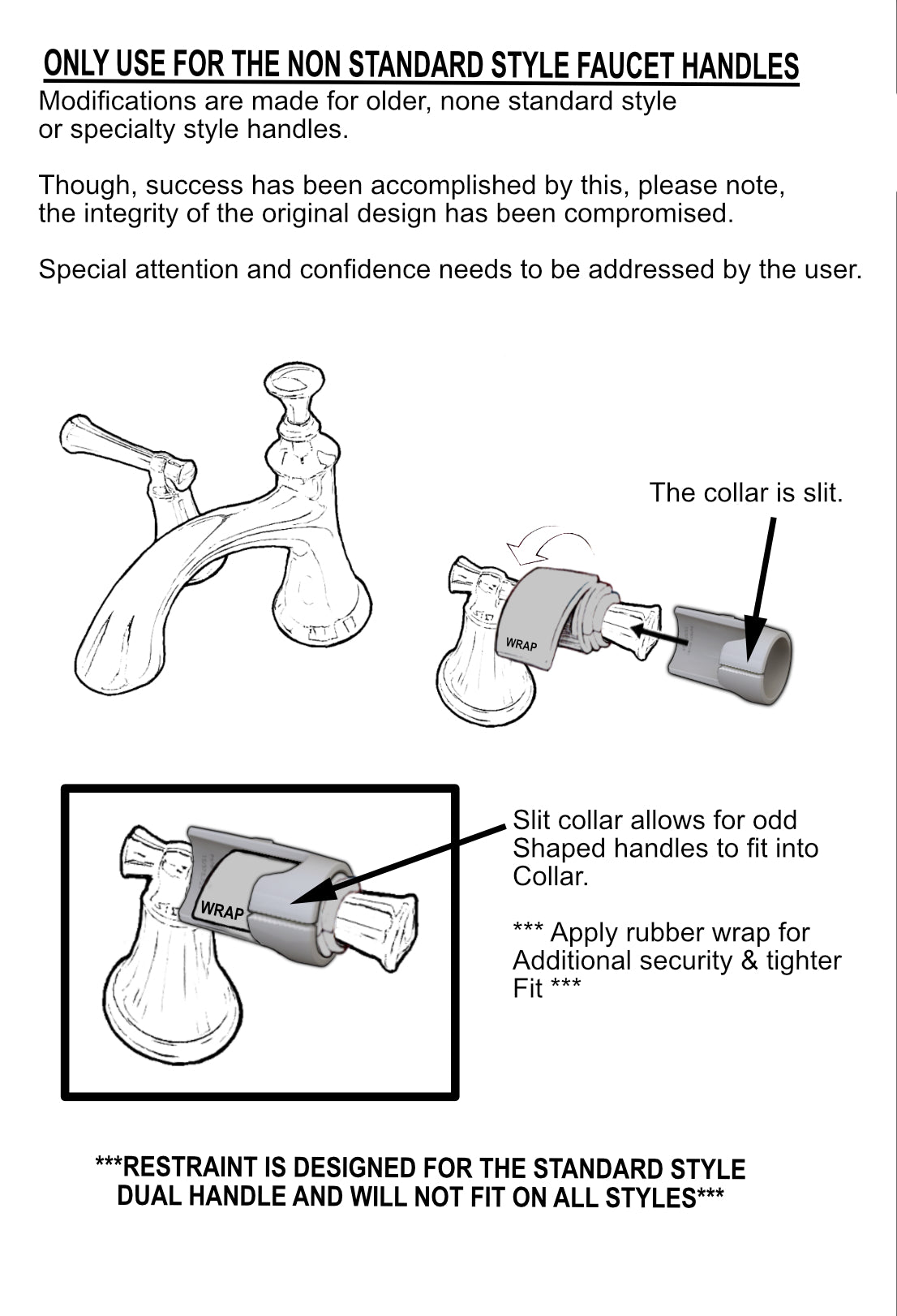 ONLY USE FOR THE NON STANDARD STYLE FAUCET HANDLES

Modifications are made for older, none standard style or specialty style handles.

Though, success has been accomplished by this, please note, the integrity of the original design has been compromised.

Special attention and confidence needs to be addressed by the user.

The collar is slit.

WRAP

WRAP

Slit collar allows for odd Shaped handles to fit into Collar.

*** Apply rubber wrap for Additional security & tighter Fit ***

***RESTRAINT IS DESIGNED FOR THE STANDARD STYLE DUAL HANDLE AND WILL NOT FIT ON ALL STYLES***